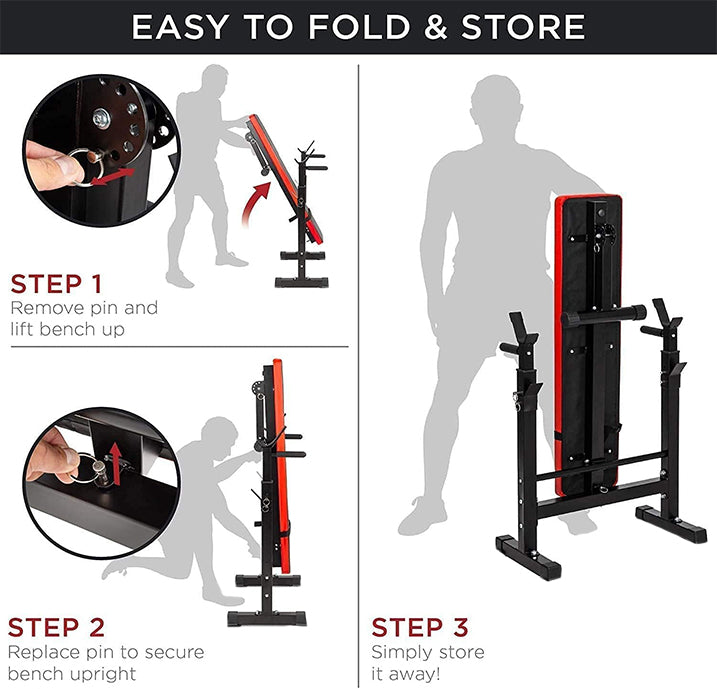 EASY TO FOLD & STORE

STEP 1
Remove pin and lift bench up

STEP 2
Replace pin to secure bench upright

STEP 3
Simply store it away!