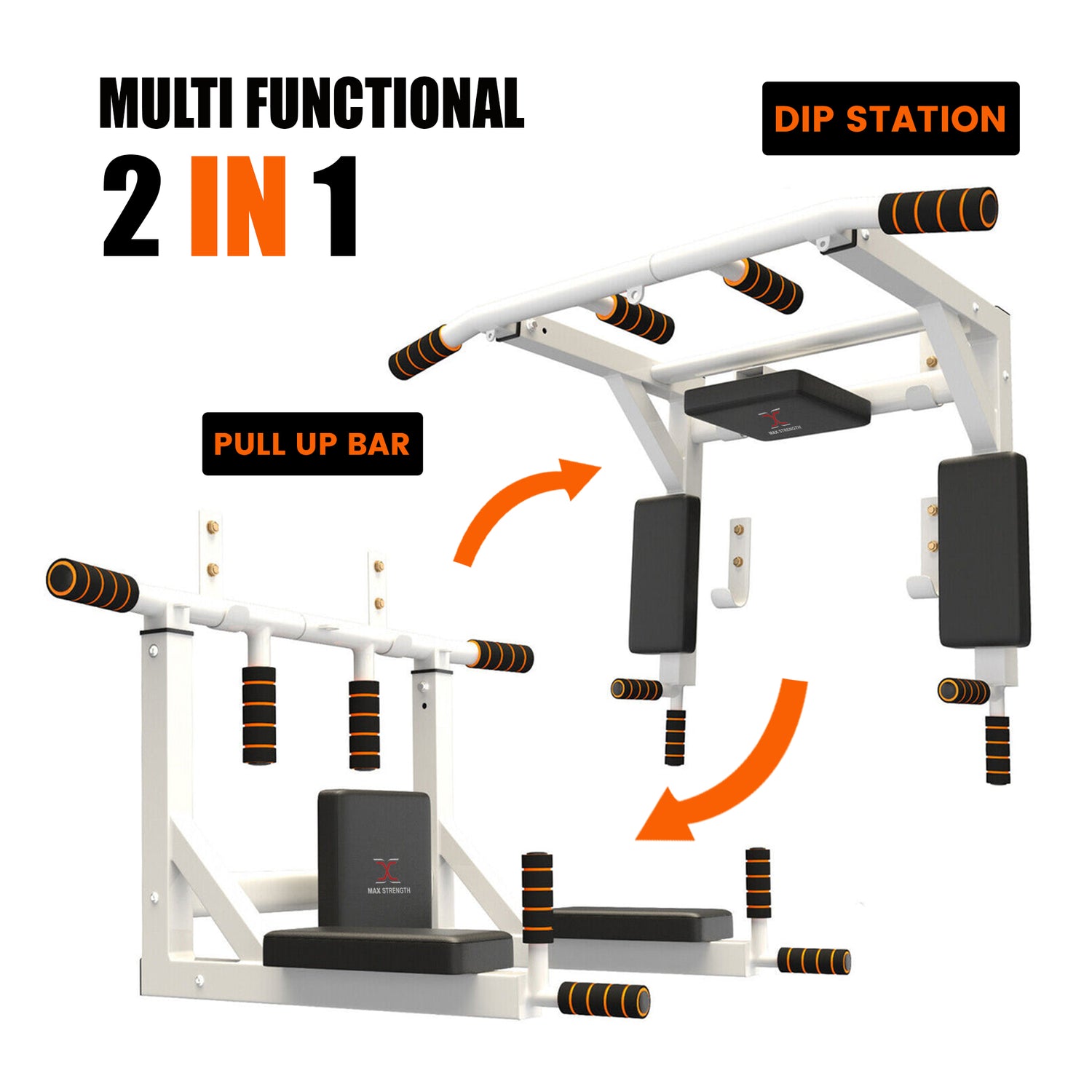 MULTI FUNCTIONAL

2 IN 1

DIP STATION

MAX STRENGTH

PULL UP BAR

MAX STRENGTH